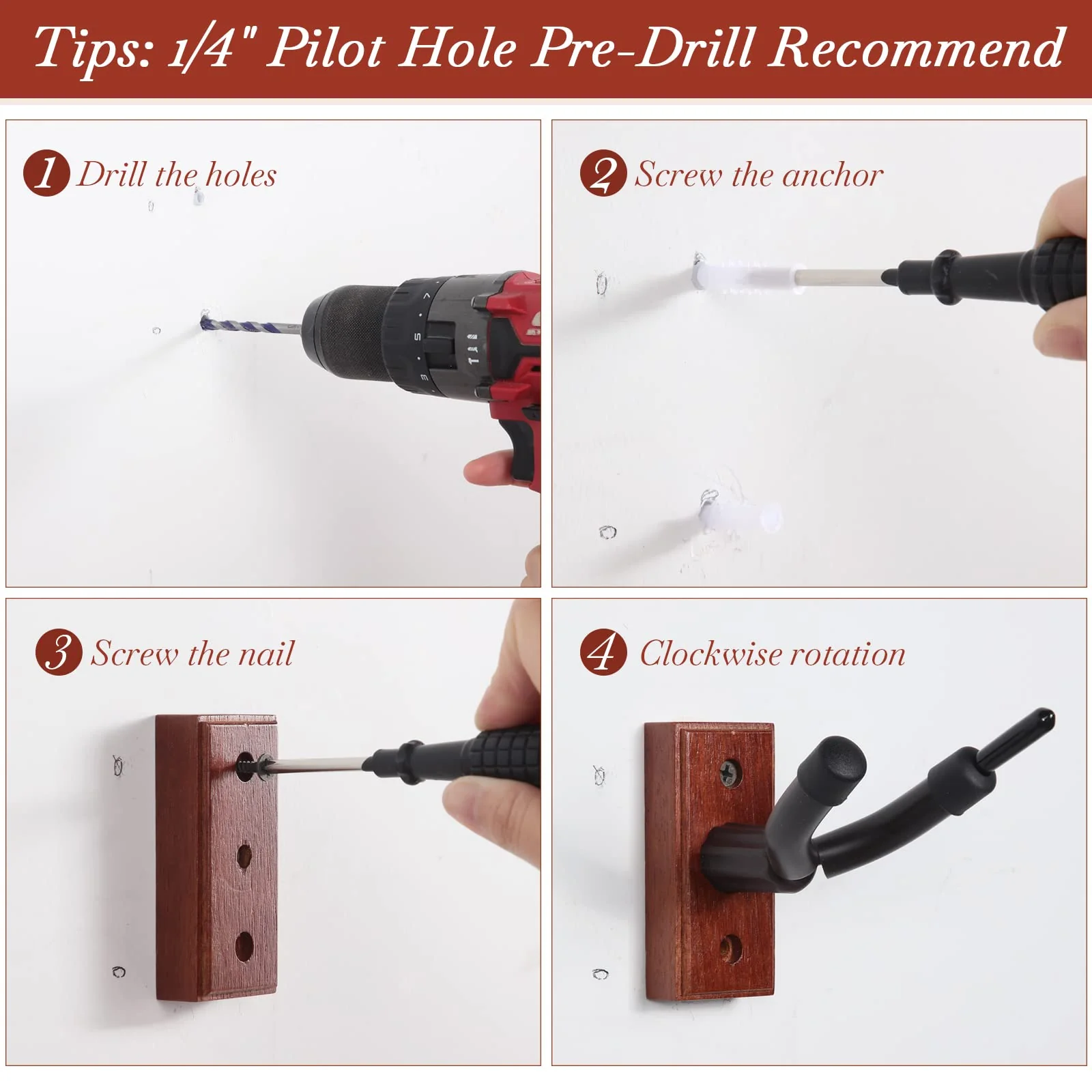 Tips: 1/4" Pilot Hole Pre-Drill Recommend

1 Drill the holes

2 Screw the anchor

3 Screw the nail

4 Clockwise rotation