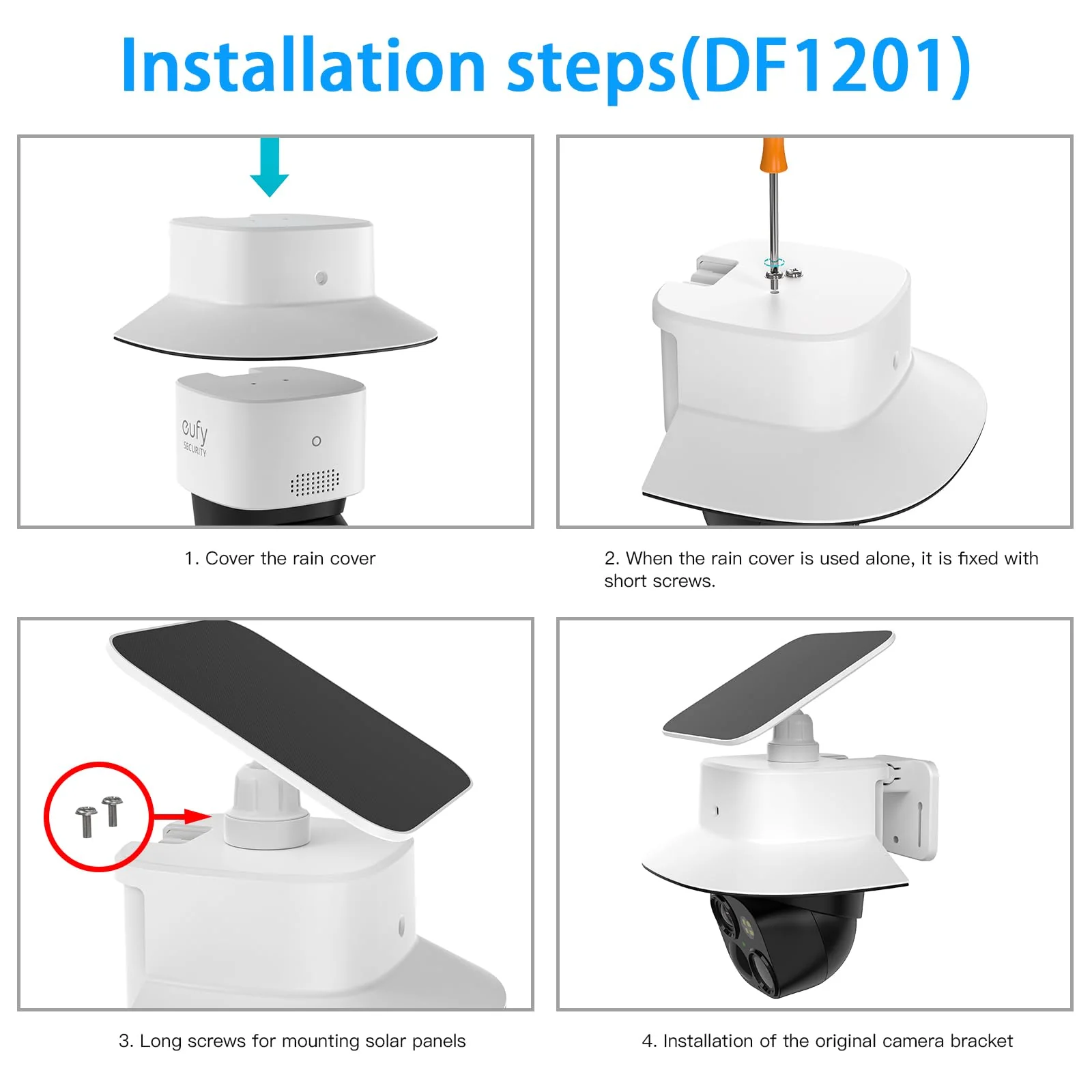 Installation steps(DF1201)

eufy SECURITY

1. Cover the rain cover

2. When the rain cover is used alone, it is fixed with short screws.

3. Long screws for mounting solar panels

4. Installation of the original camera bracket