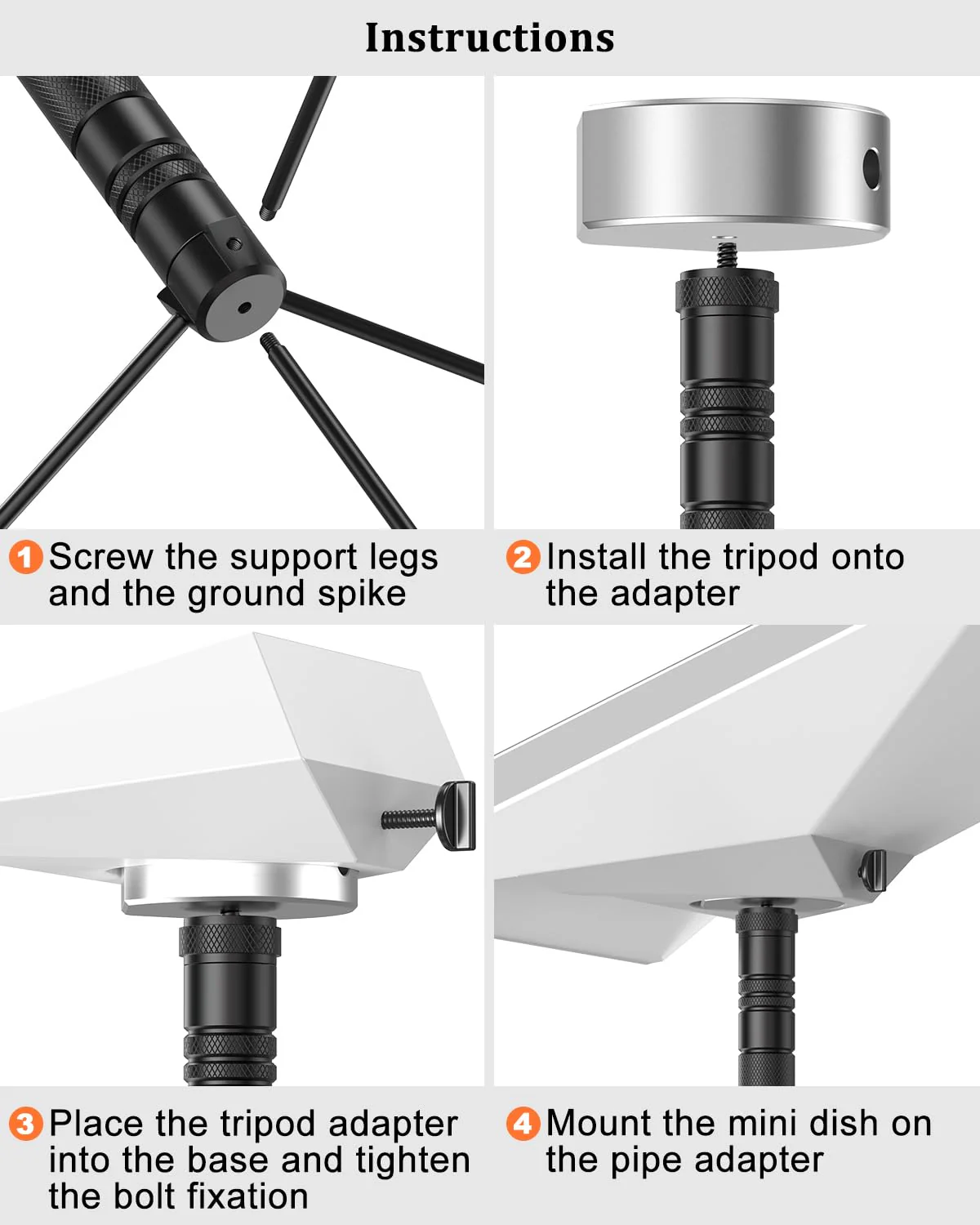 Instructions

1 Screw the support legs and the ground spike

2 Install the tripod onto the adapter

3 Place the tripod adapter into the base and tighten the bolt fixation

4 Mount the mini dish on the pipe adapter