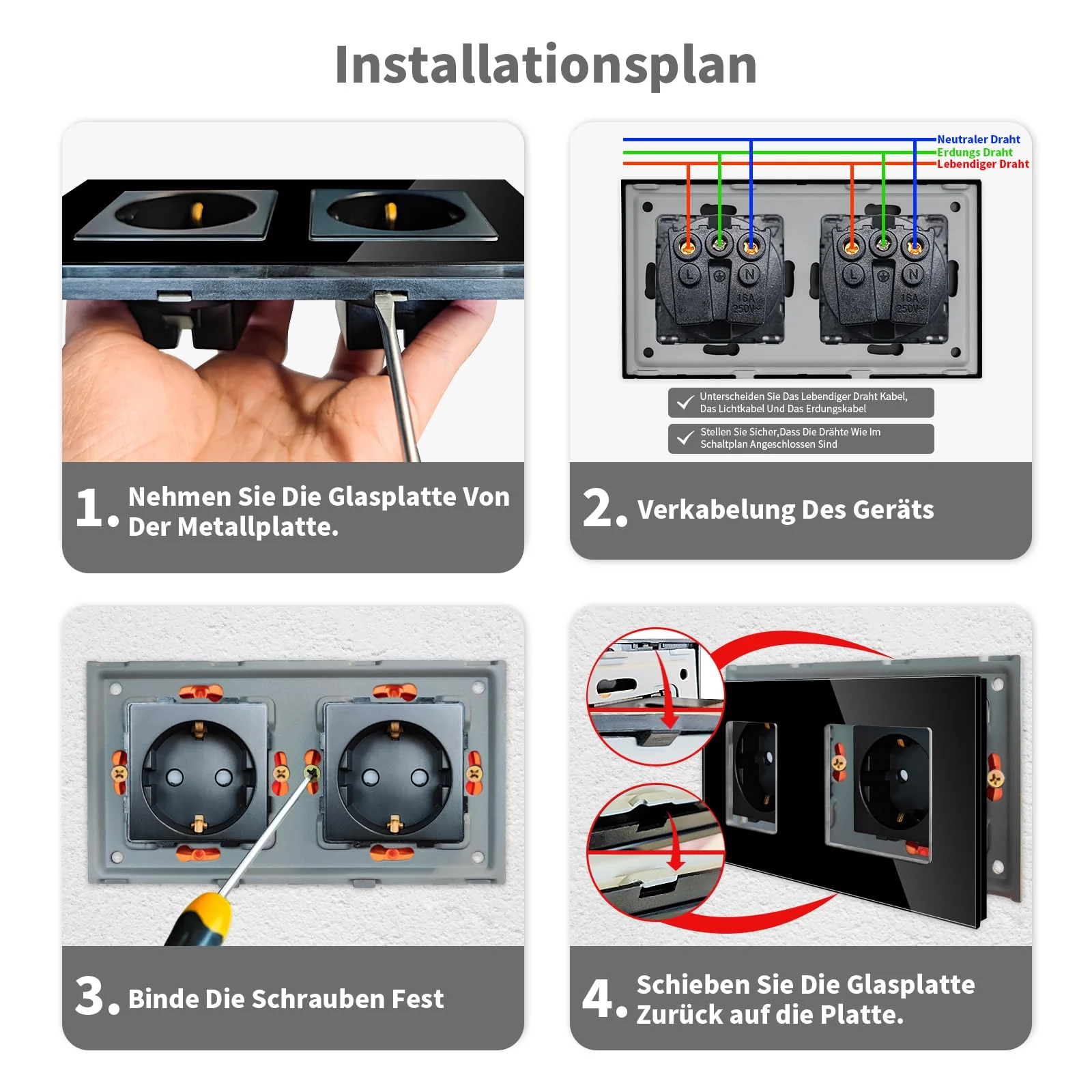 Installationsplan

1. Nehmen Sie Die Glasplatte Von Der Metallplatte.

Neutraler Draht
Erdungs Draht
Lebendiger Draht

L N 16A 250V~
L N 16A 250V~

Unterscheiden Sie Das Lebendiger Draht Kabel, Das Lichtkabel Und Das Erdungskabel

Stellen Sie Sicher,Dass Die Drähte Wie Im Schaltplan Angeschlossen Sind

2. Verkabelung Des Geräts

3. Binde Die Schrauben Fest

4. Schieben Sie Die Glasplatte Zurück auf die Platte.