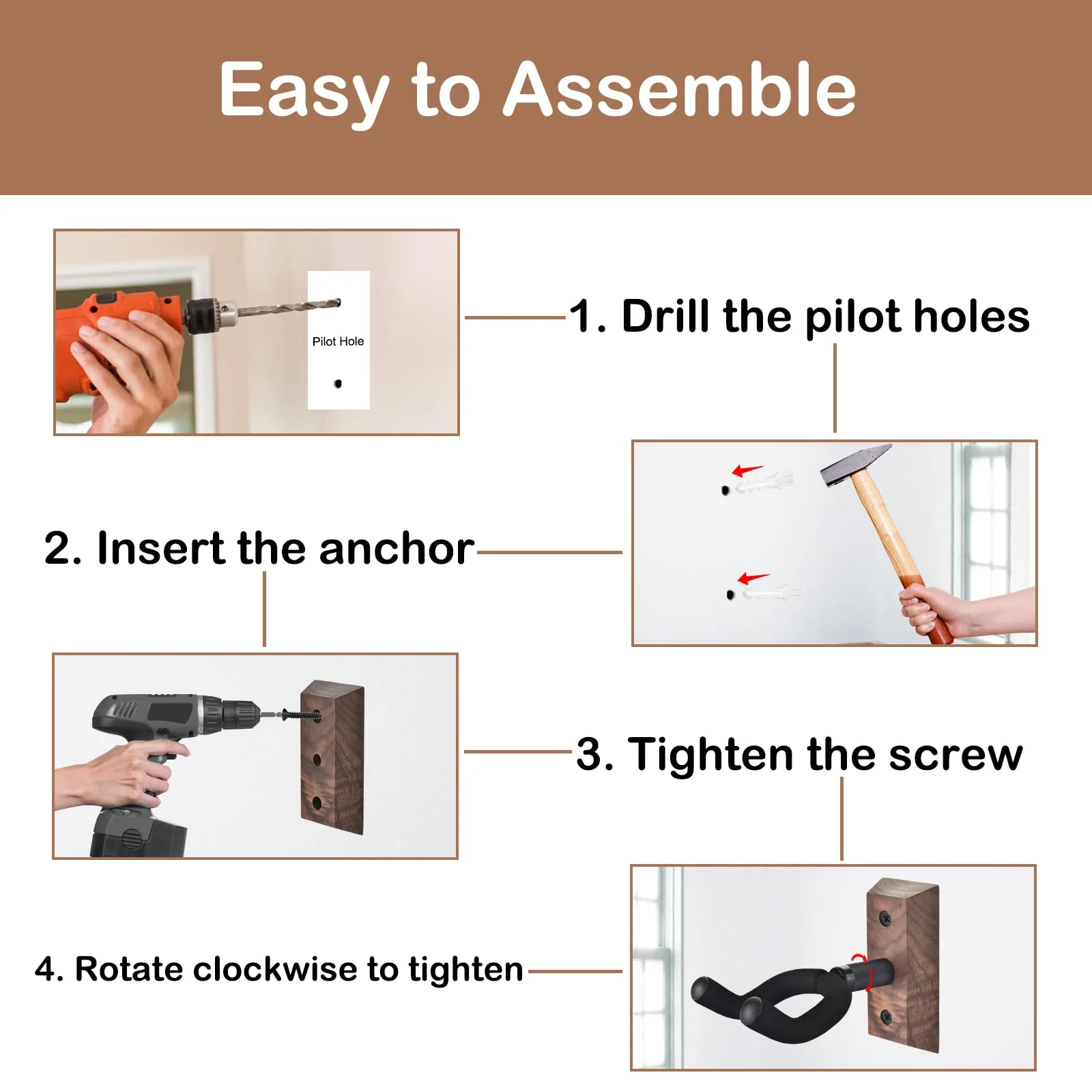 Easy to Assemble

Pilot Hole

1. Drill the pilot holes

2. Insert the anchor

3. Tighten the screw

4. Rotate clockwise to tighten