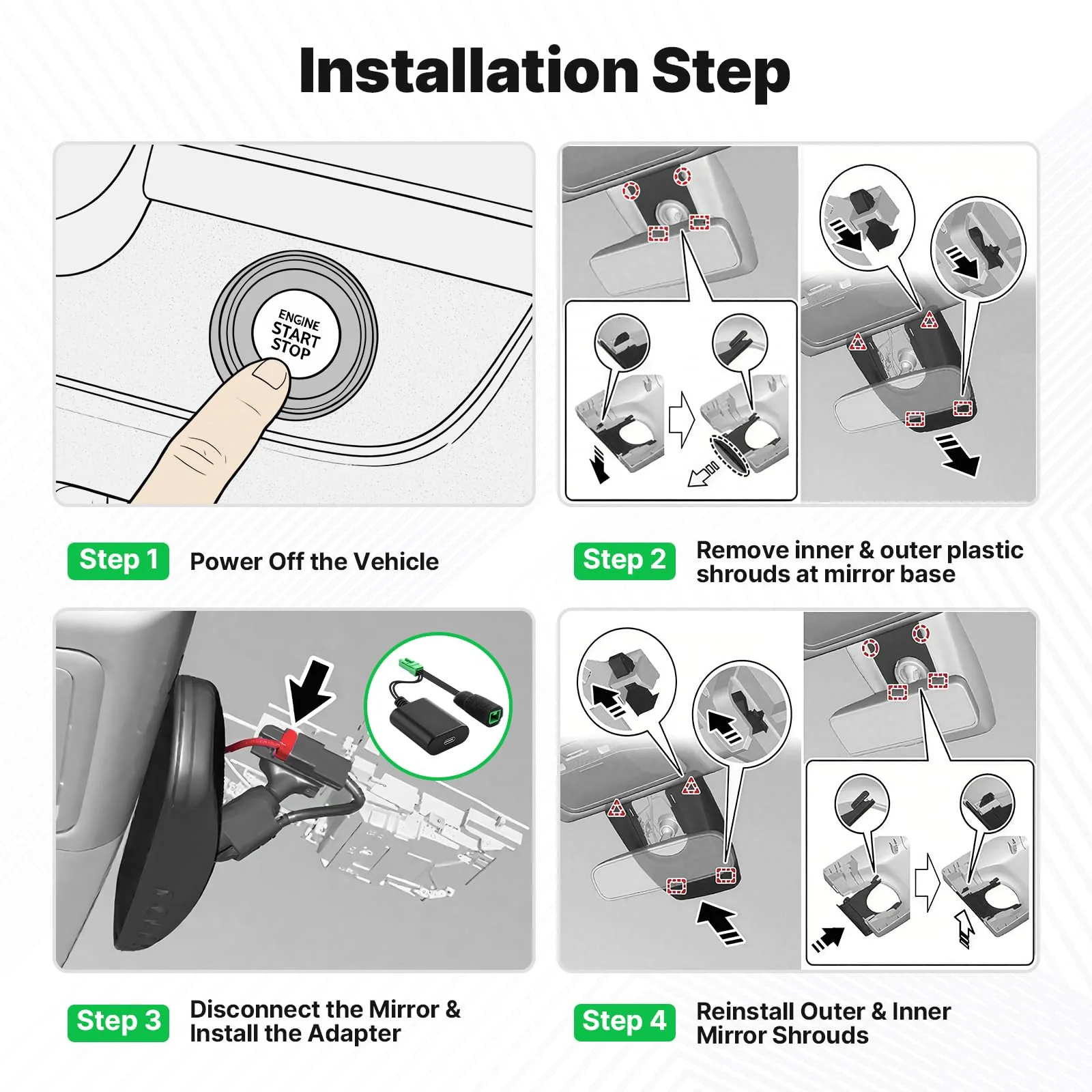 Installation Step

ENGINE START STOP

Step 1 Power Off the Vehicle

Step 2 Remove inner & outer plastic shrouds at mirror base

Step 3 Disconnect the Mirror & Install the Adapter

Step 4 Reinstall Outer & Inner Mirror Shrouds