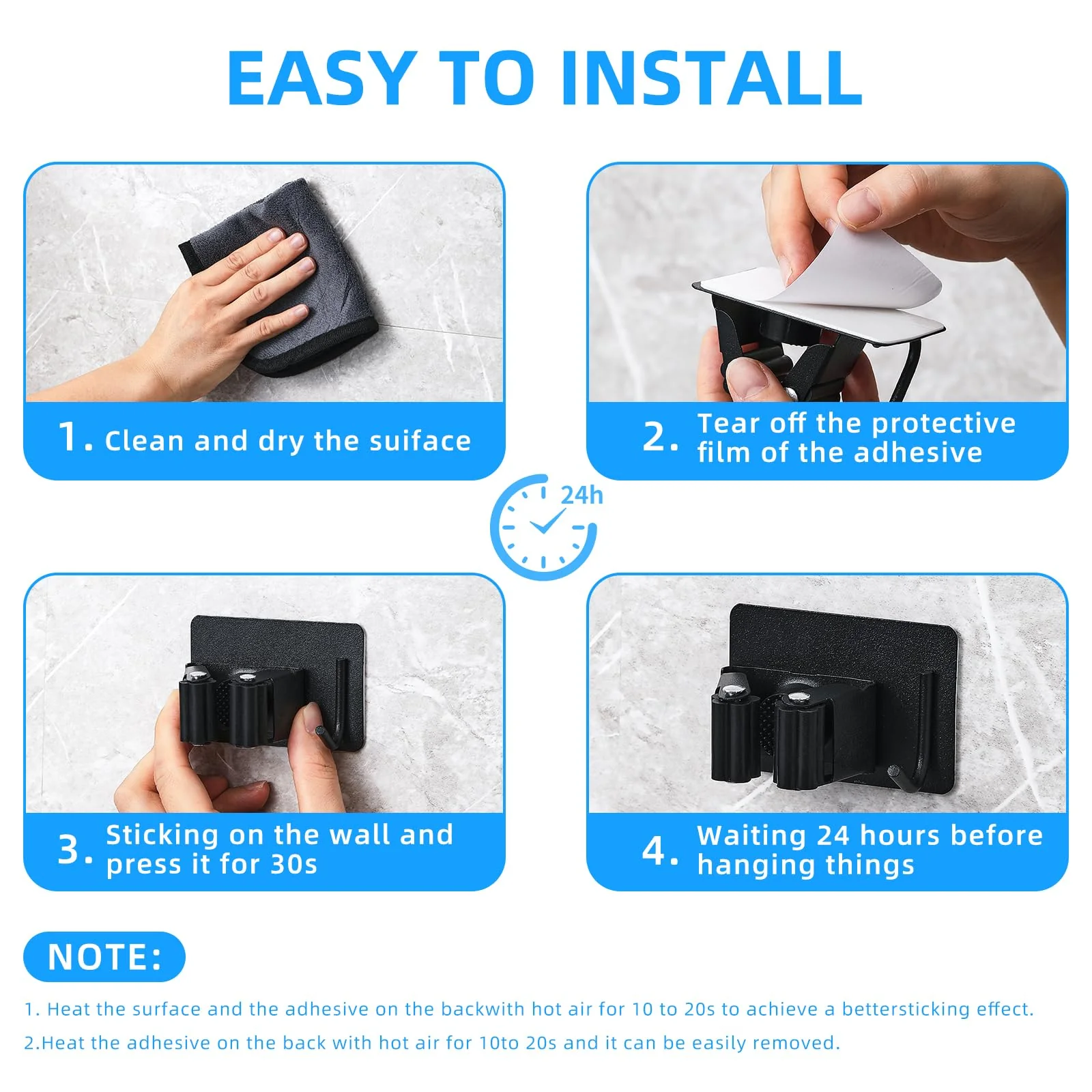 EASY TO INSTALL

1. Clean and dry the suiface

2. Tear off the protective film of the adhesive

24h

3. Sticking on the wall and press it for 30s

4. Waiting 24 hours before hanging things

NOTE:

1. Heat the surface and the adhesive on the backwith hot air for 10 to 20s to achieve a bettersticking effect.

2.Heat the adhesive on the back with hot air for 10to 20s and it can be easily removed.