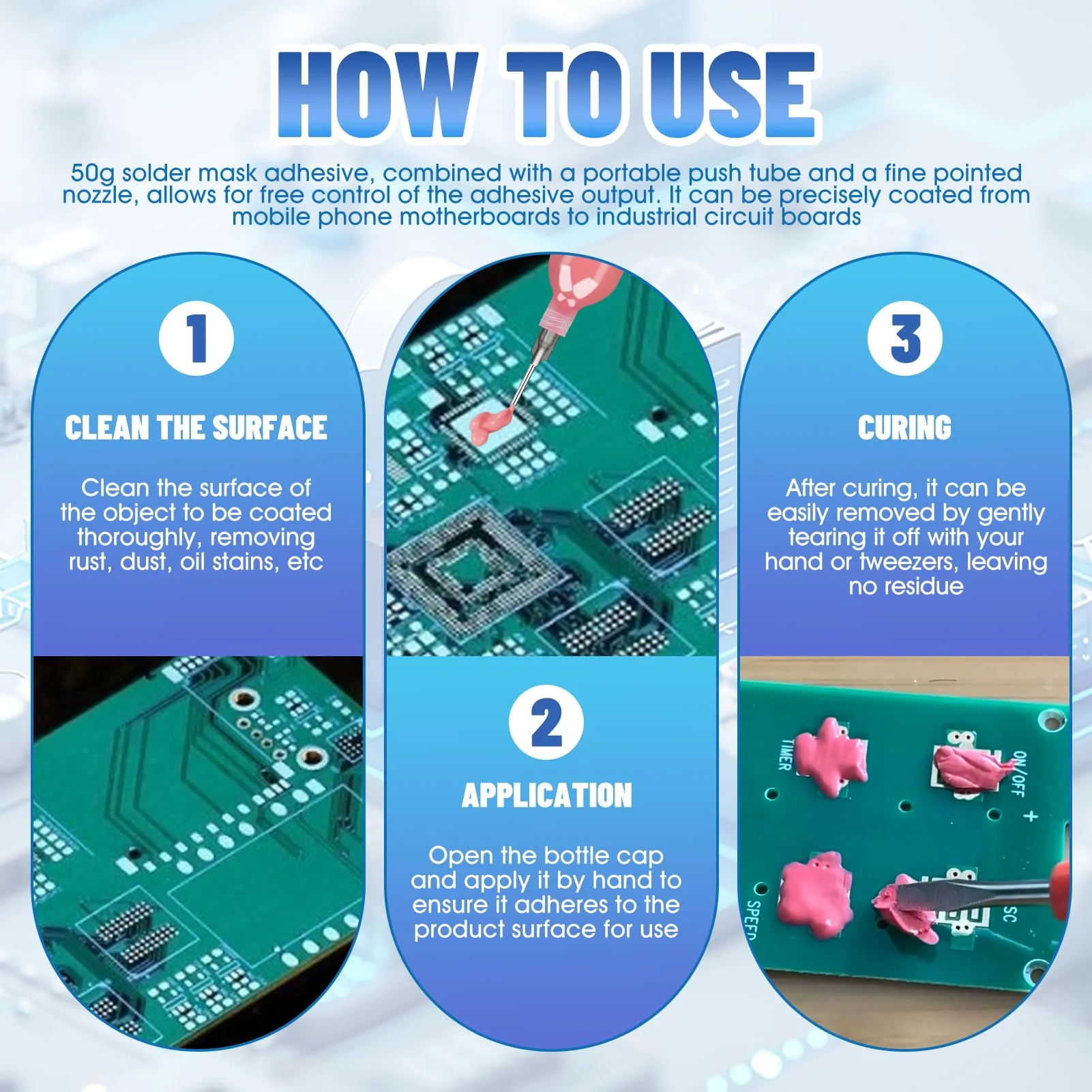 HOW TO USE

50g solder mask adhesive, combined with a portable push tube and a fine pointed nozzle, allows for free control of the adhesive output. It can be precisely coated from mobile phone motherboards to industrial circuit boards

1

CLEAN THE SURFACE

Clean the surface of the object to be coated thoroughly, removing rust, dust, oil stains, etc

2

APPLICATION

Open the bottle cap and apply it by hand to ensure it adheres to the product surface for use

3

CURING

After curing, it can be easily removed by gently tearing it off with your hand or tweezers, leaving no residue

TIMER

ON/OFF

+

SPEED

SC