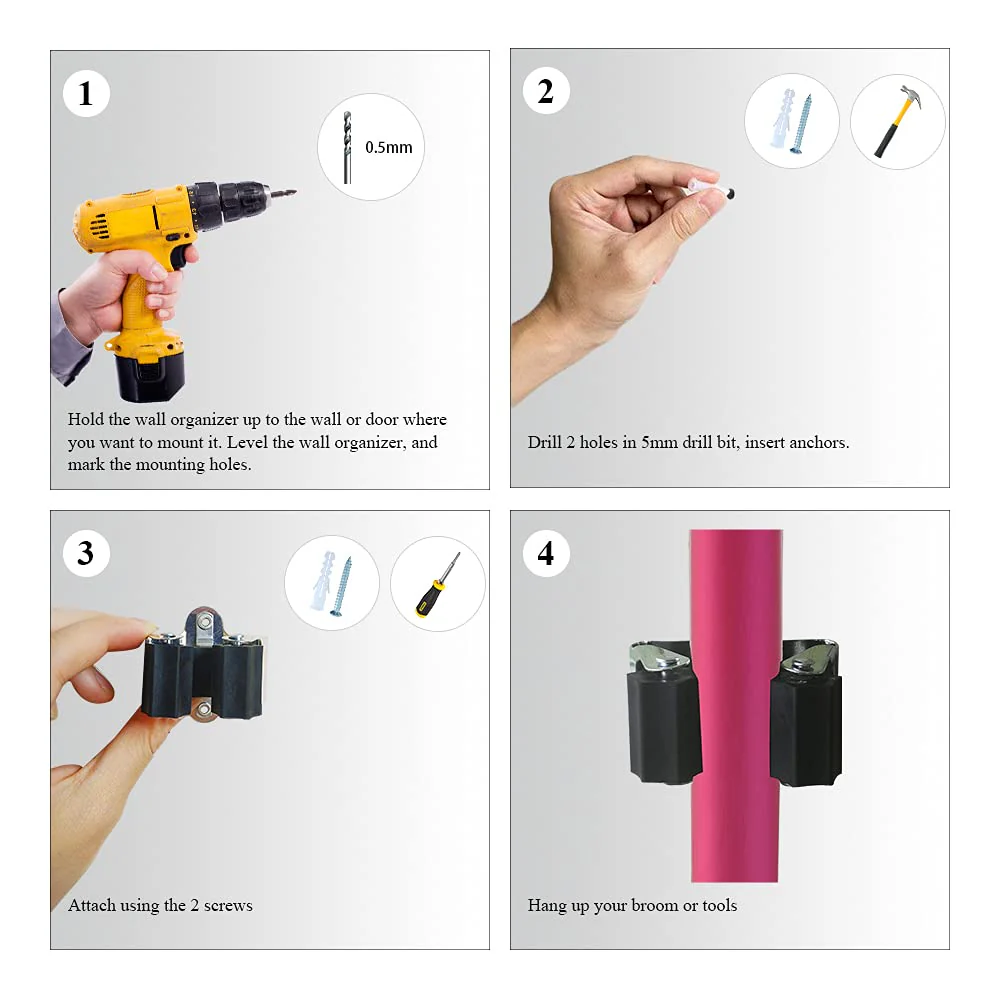 1

0.5mm

Hold the wall organizer up to the wall or door where you want to mount it. Level the wall organizer, and mark the mounting holes.

2

Drill 2 holes in 5mm drill bit, insert anchors.

3

Attach using the 2 screws

4

Hang up your broom or tools